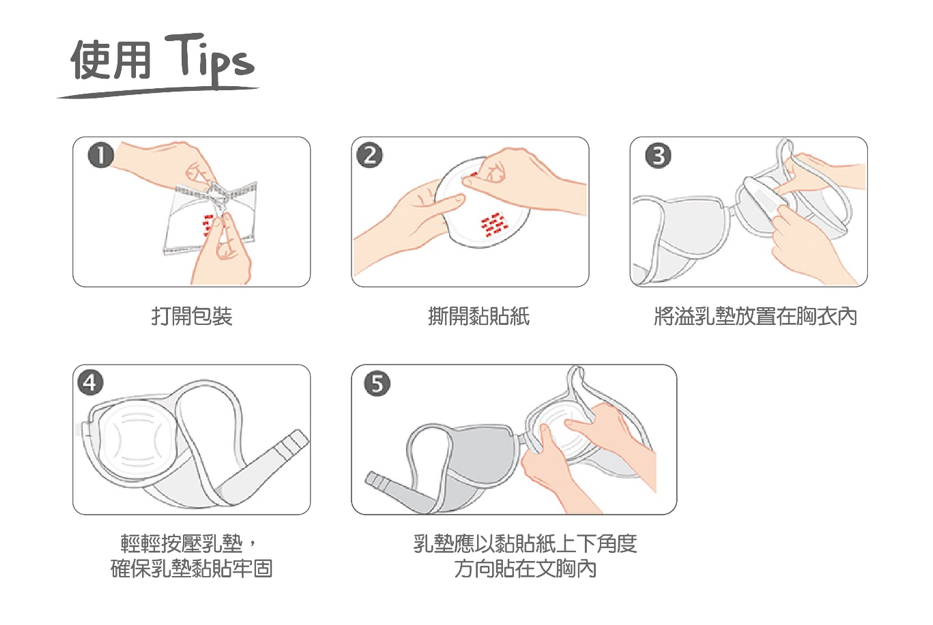 使用 Tips

1
打開包裝

2
撕開黏貼紙

3
將溢乳墊放置在胸衣內

4
輕輕按壓乳墊，
確保乳墊黏貼牢固

5
乳墊應以黏貼紙上下角度
方向貼在文胸內